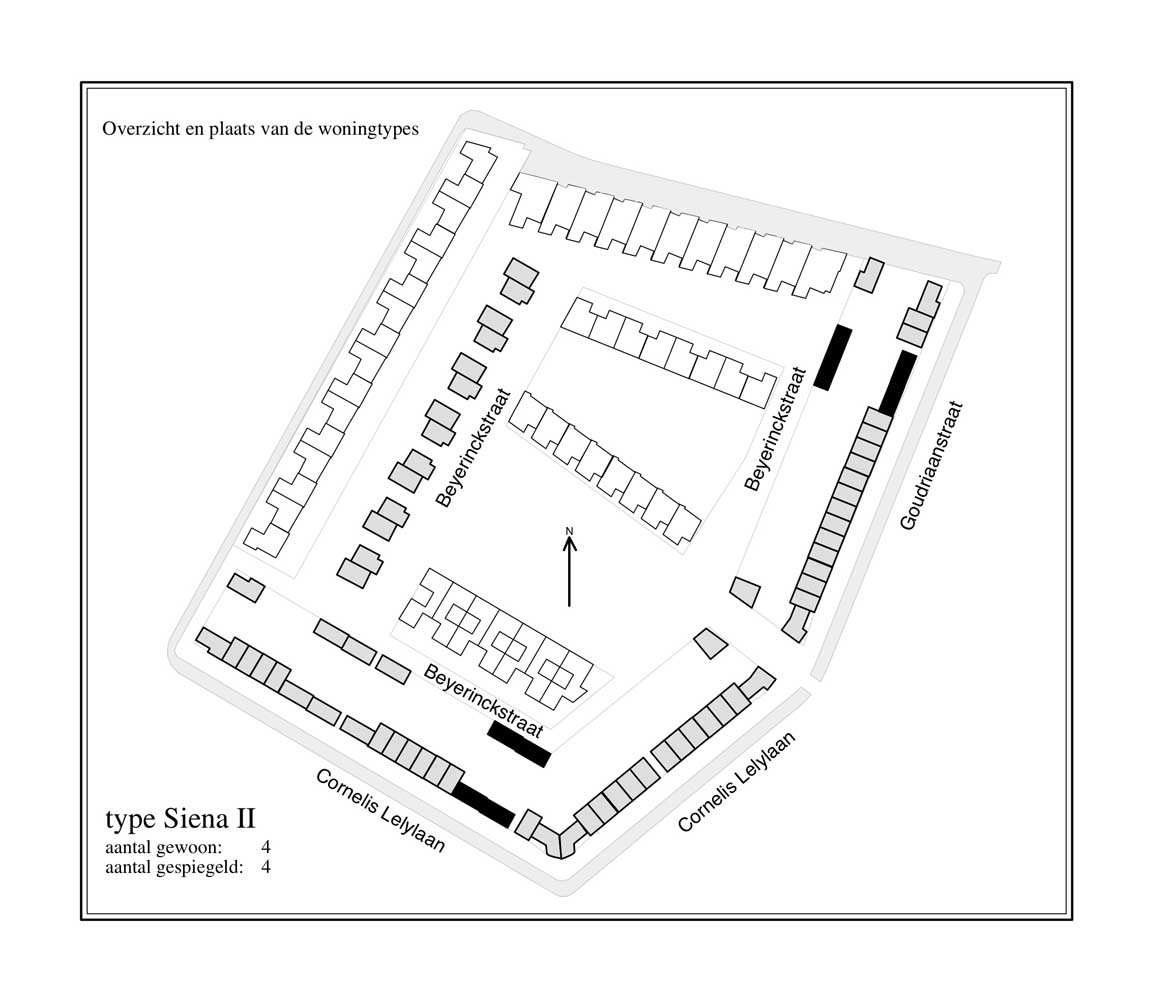 Overzicht en plaats van de woningtypes

Beyerinckstraat

Beyerinckstraat

Goudriaanstraat

N

Beyerinckstraat

Cornelis Lelylaan

Cornelis Lelylaan

type Siena II
aantal gewoon: 4
aantal gespiegeld: 4